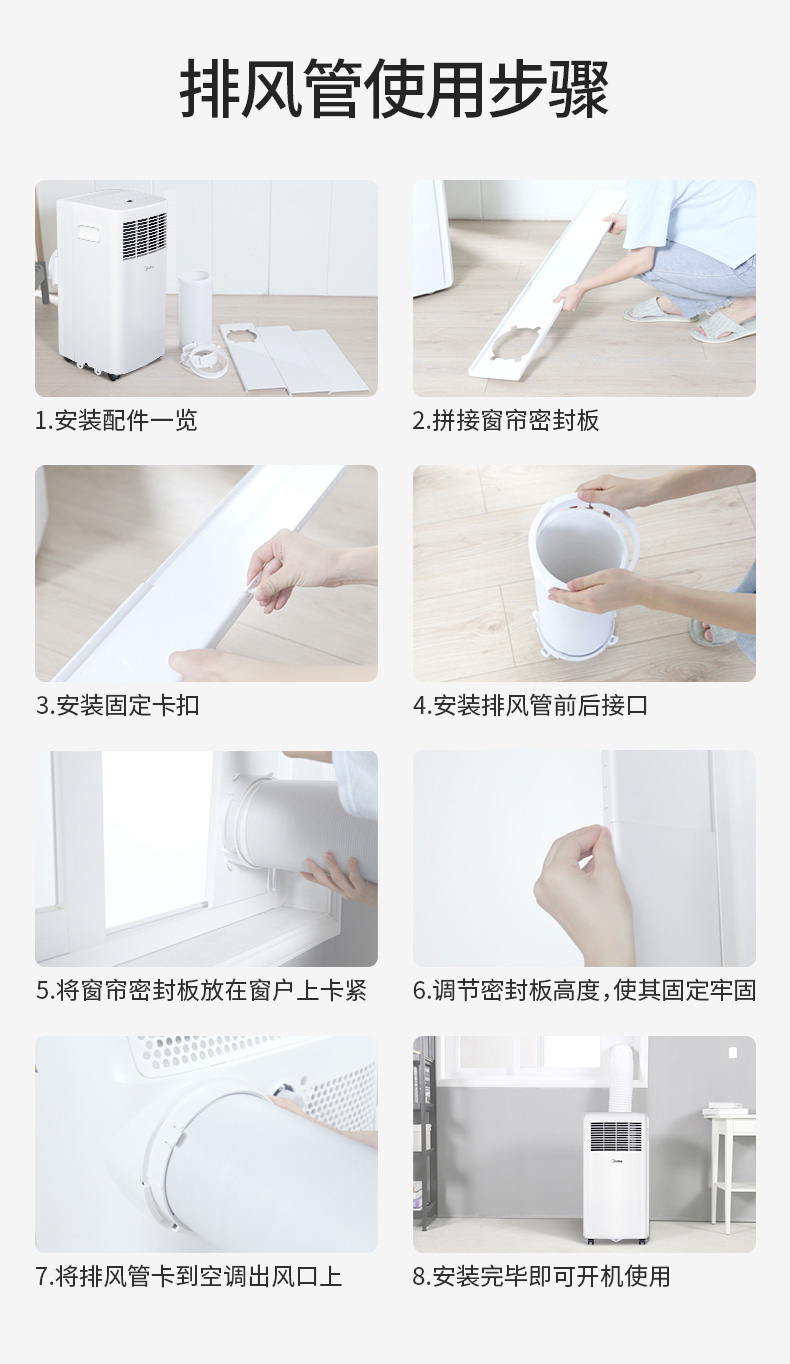 排风管使用步骤

1.安装配件一览

2.拼接窗帘密封板

3.安装固定卡扣

4.安装排风管前后接口

5.将窗帘密封板放在窗户上卡紧

6.调节密封板高度，使其固定牢固

7.将排风管卡到空调出风口上

8.安装完毕即可开机使用